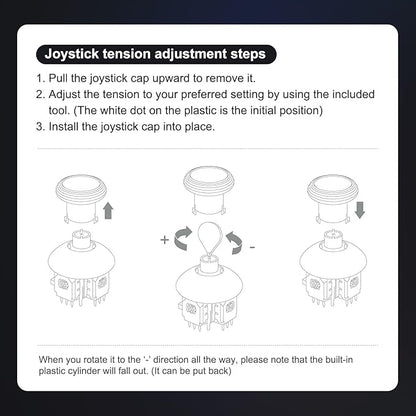 Joystick tension adjustment steps

1. Pull the joystick cap upward to remove it.
2. Adjust the tension to your preferred setting by using the included tool. (The white dot on the plastic is the initial position)
3. Install the joystick cap into place.

+

-

When you rotate it to the '-' direction all the way, please note that the built-in plastic cylinder will fall out. (It can be put back)